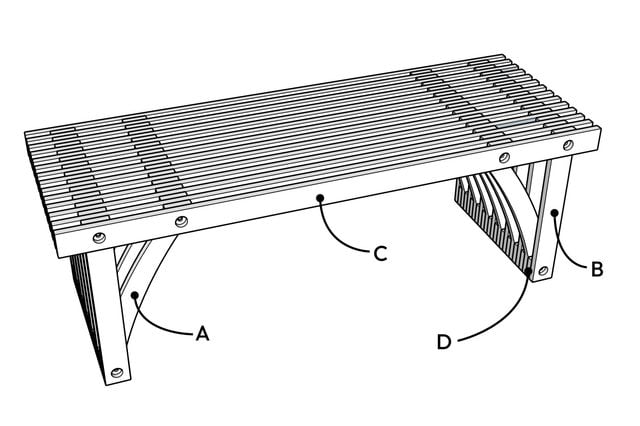 C
B
A
D